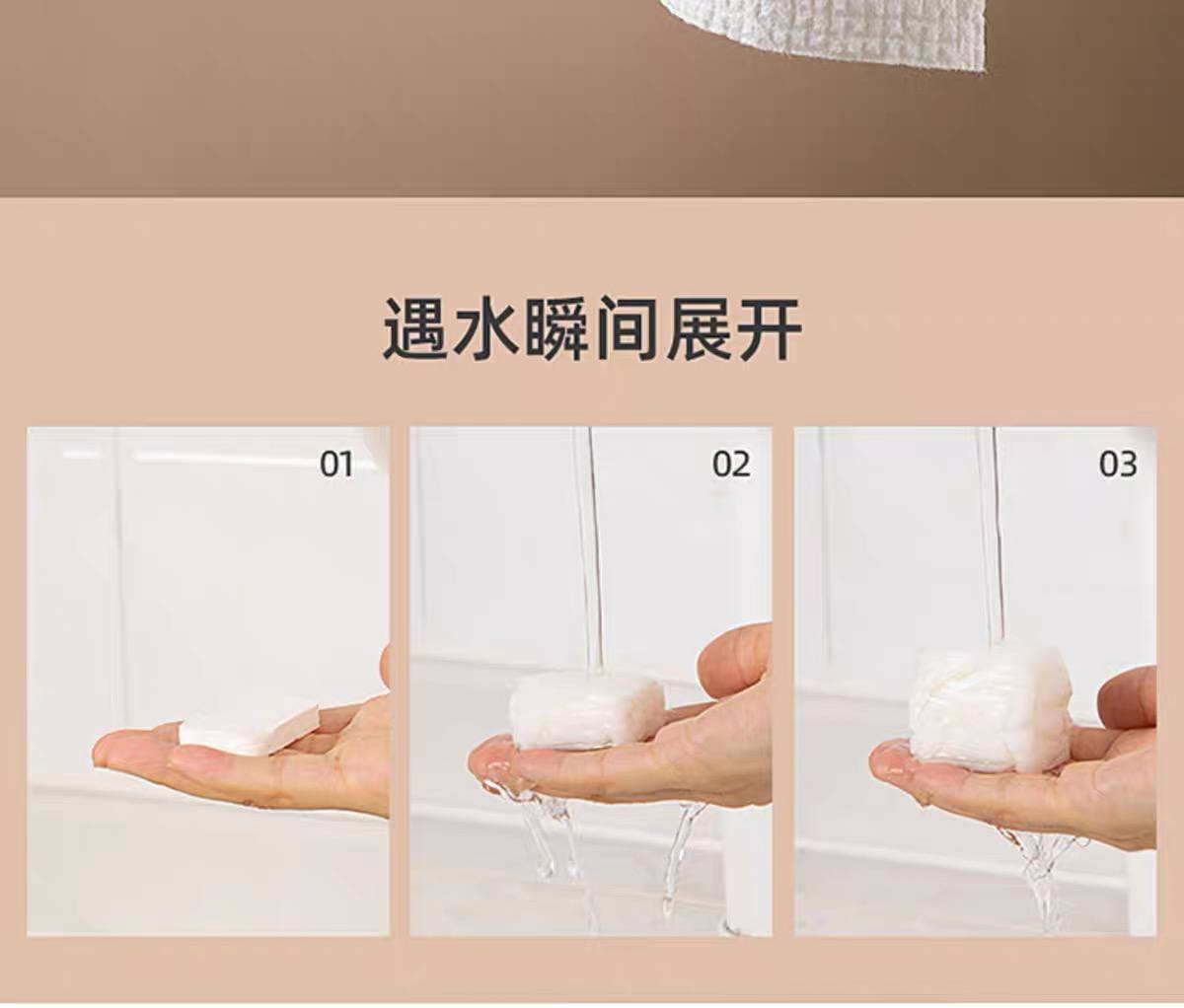 遇水瞬间展开

01

02

03