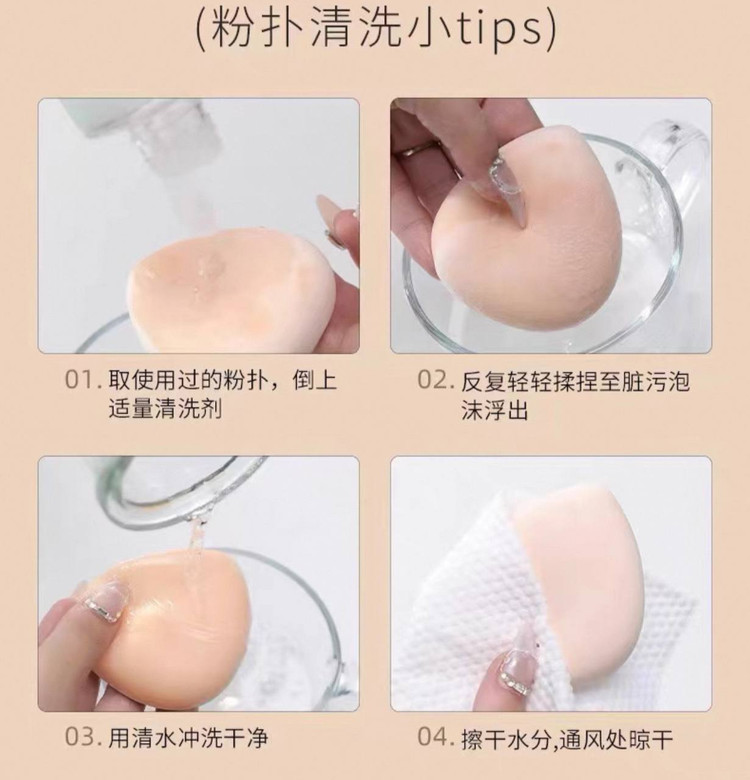 (粉扑清洗小tips)

01. 取使用过的粉扑，倒上适量清洗剂

02. 反复轻轻揉捏至脏污泡沫浮出

03. 用清水冲洗干净

04. 擦干水分,通风处晾干